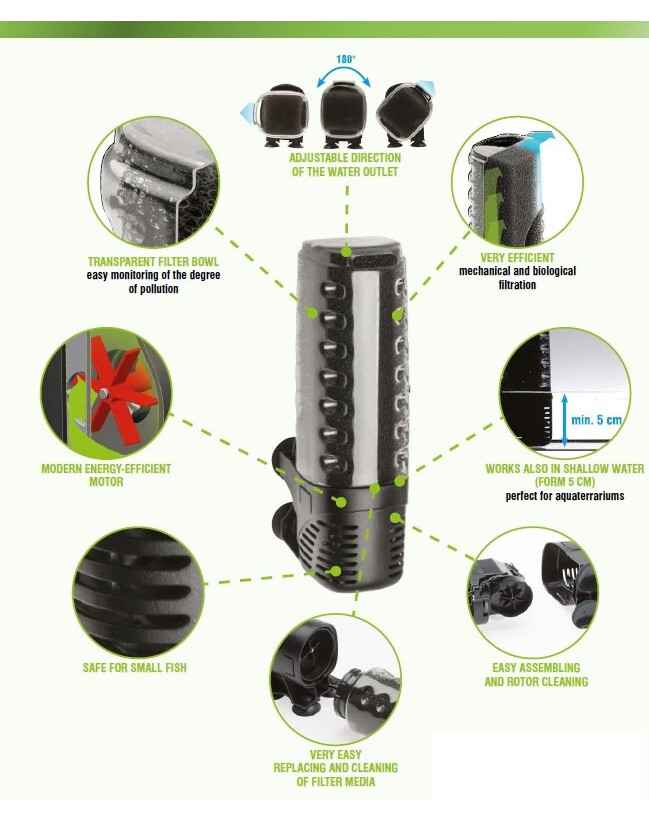 180°

ADJUSTABLE DIRECTION OF THE WATER OUTLET

TRANSPARENT FILTER BOWL
easy monitoring of the degree of pollution

VERY EFFICIENT
mechanical and biological filtration

MODERN ENERGY-EFFICIENT MOTOR

min. 5 cm

WORKS ALSO IN SHALLOW WATER (FORM 5 CM)
perfect for aquaterrariums

SAFE FOR SMALL FISH

EASY ASSEMBLING AND ROTOR CLEANING

VERY EASY REPLACING AND CLEANING OF FILTER MEDIA